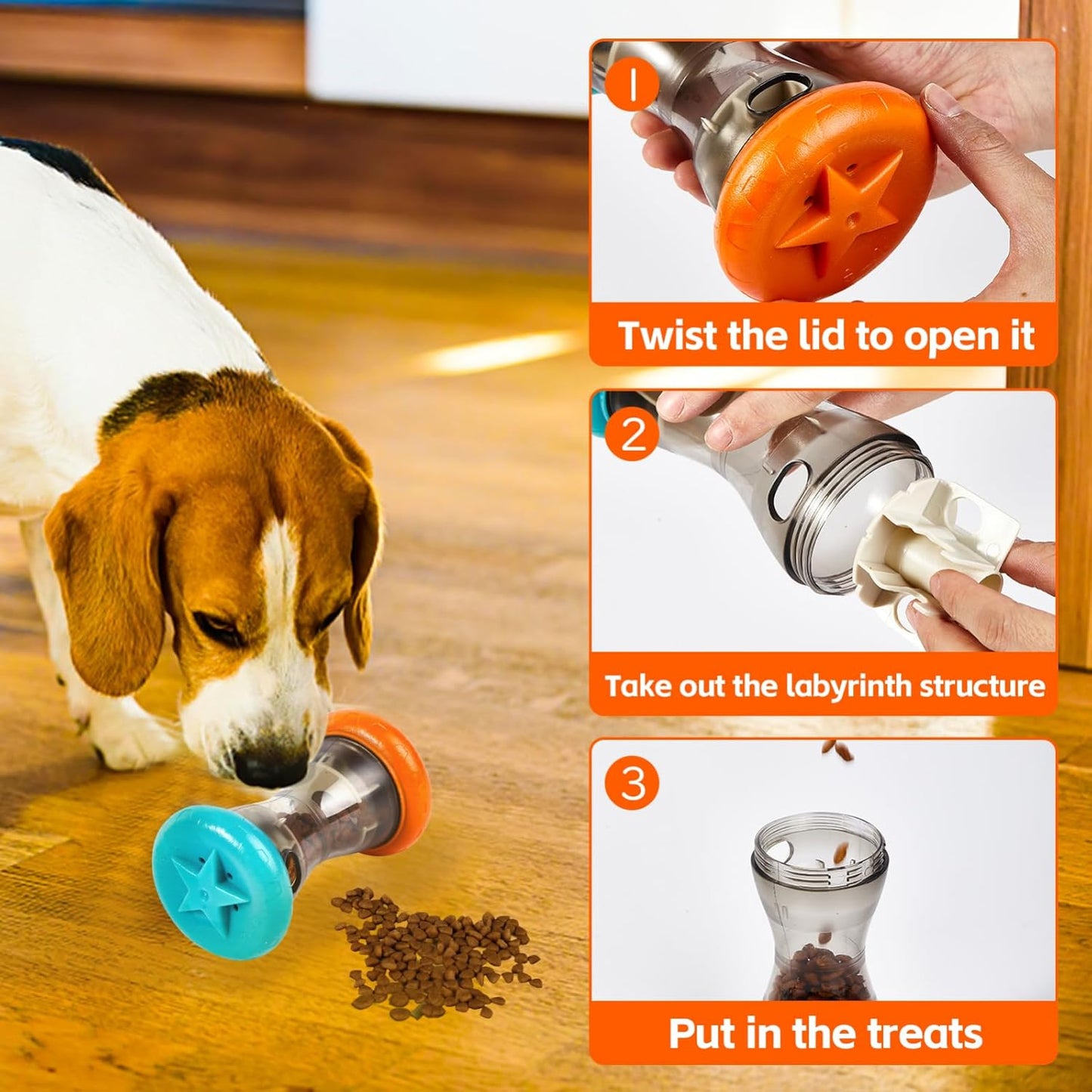 1

Twist the lid to open it

2

Take out the labyrinth structure

3

Put in the treats